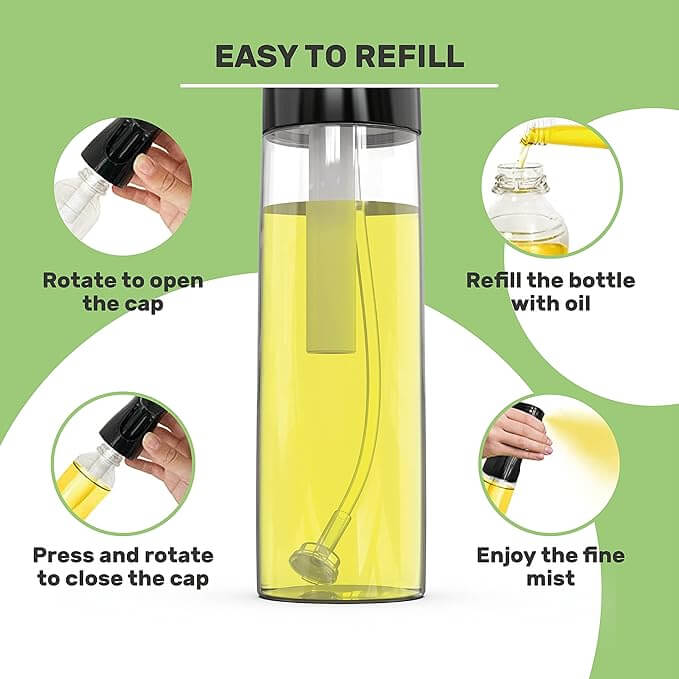 EASY TO REFILL

Rotate to open the cap

Refill the bottle with oil

Press and rotate to close the cap

Enjoy the fine mist